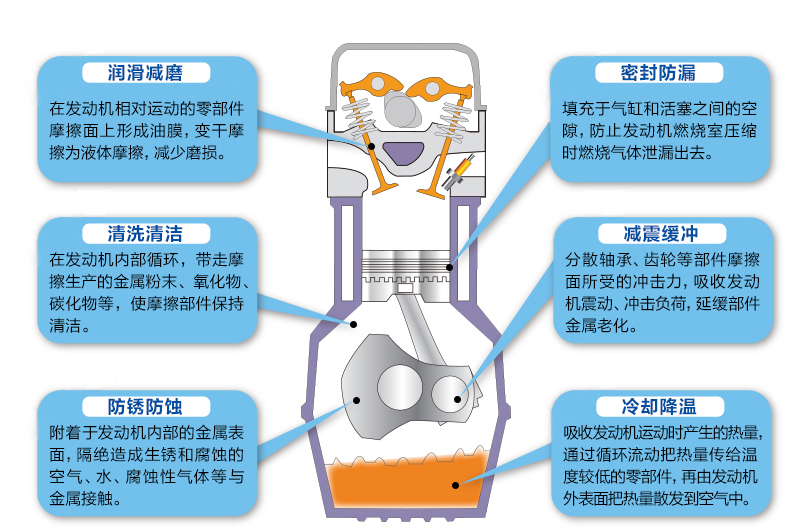 润滑减磨

在发动机相对运动的零部件摩擦面上形成油膜，变干摩擦为液体摩擦，减少磨损。

清洗清洁

在发动机内部循环，带走摩擦生产的金属粉末、氧化物、碳化物等，使摩擦部件保持清洁。

防锈防蚀

附着于发动机内部的金属表面，隔绝造成生锈和腐蚀的空气、水、腐蚀性气体等与金属接触。

密封防漏

填充于气缸和活塞之间的空隙，防止发动机燃烧室压缩时燃烧气体泄漏出去。

减震缓冲

分散轴承、齿轮等部件摩擦面所受的冲击力，吸收发动机震动、冲击负荷，延缓部件金属老化。

冷却降温

吸收发动机运动时产生的热量，通过循环流动把热量传给温度较低的零部件，再由发动机外表面把热量散发到空气中。